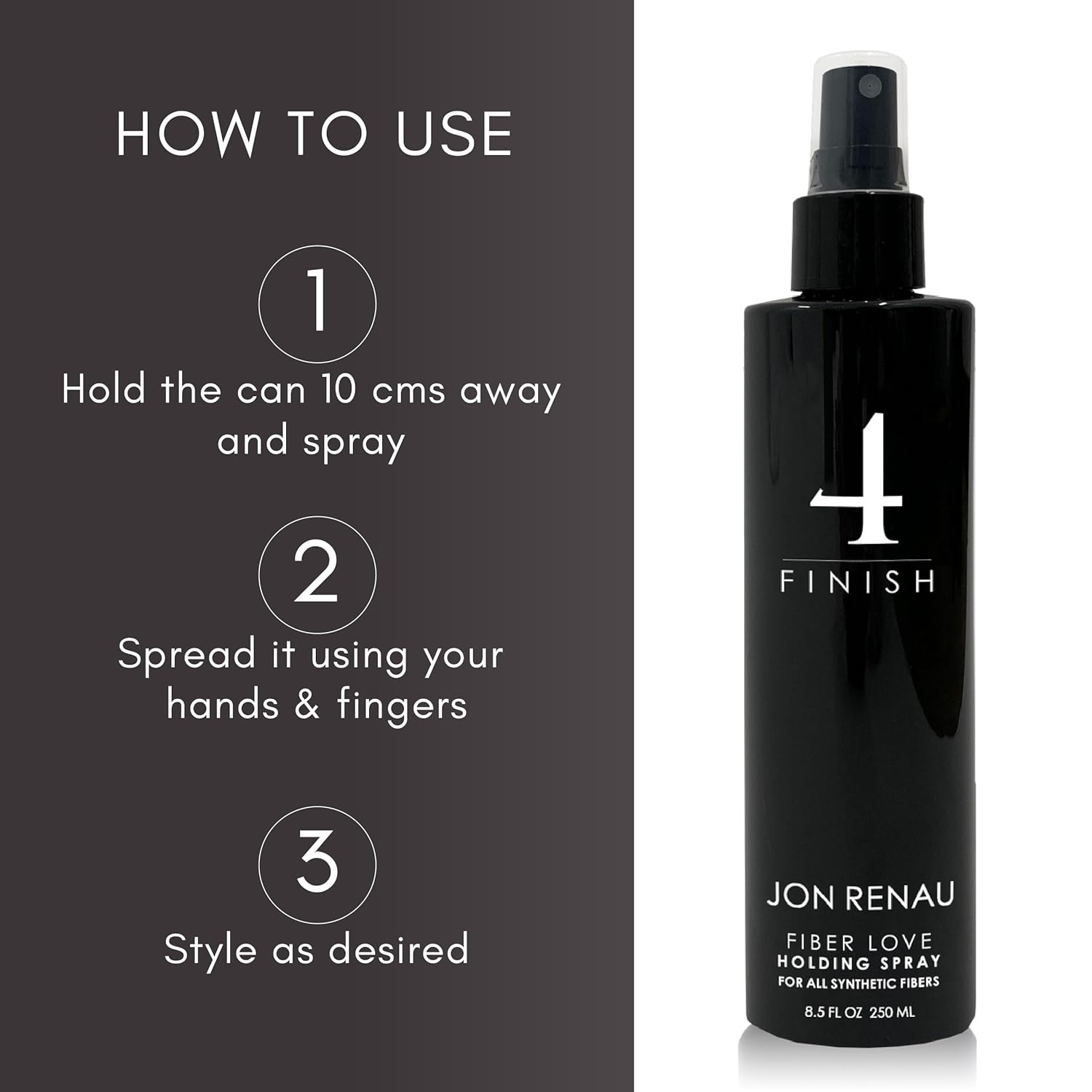 HOW TO USE

1

Hold the can 10 cms away and spray

2

Spread it using your hands & fingers

3

Style as desired

4

FINISH

JON RENAU

FIBER LOVE
HOLDING SPRAY
FOR ALL SYNTHETIC FIBERS

8.5 FL OZ 250 ML